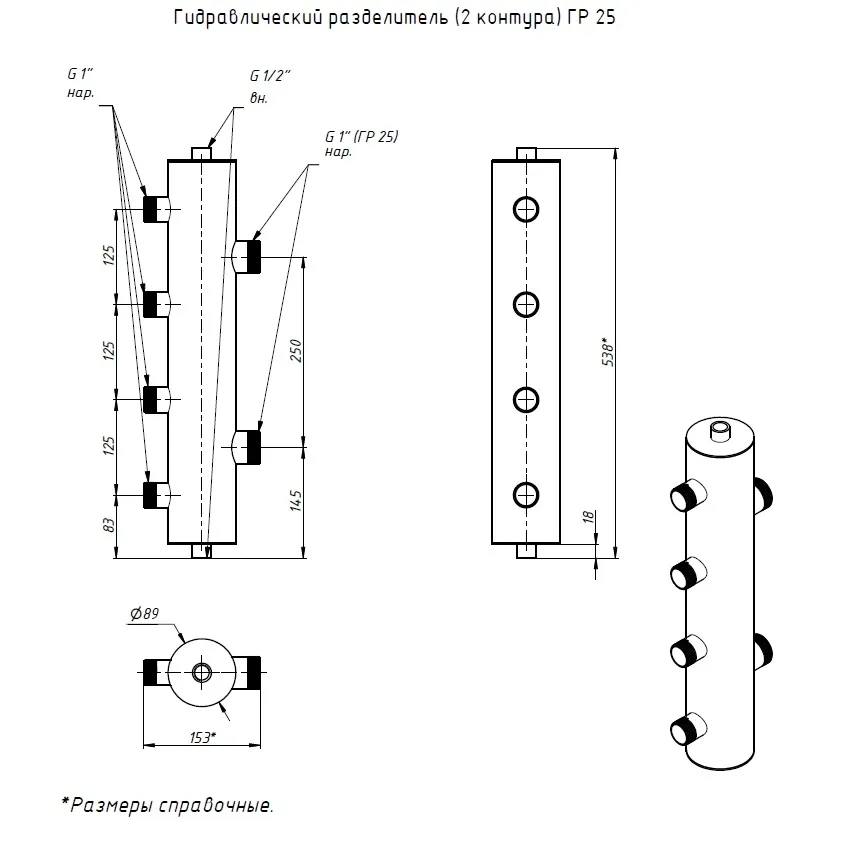 Гидравлический разделитель (2 контура) ГР 25

G 1"
нар.

G 1/2"
вн.

G 1" (ГР 25)
нар.

125
125
125
83
250
145

538*
18

Ø89
153*

*Размеры справочные.